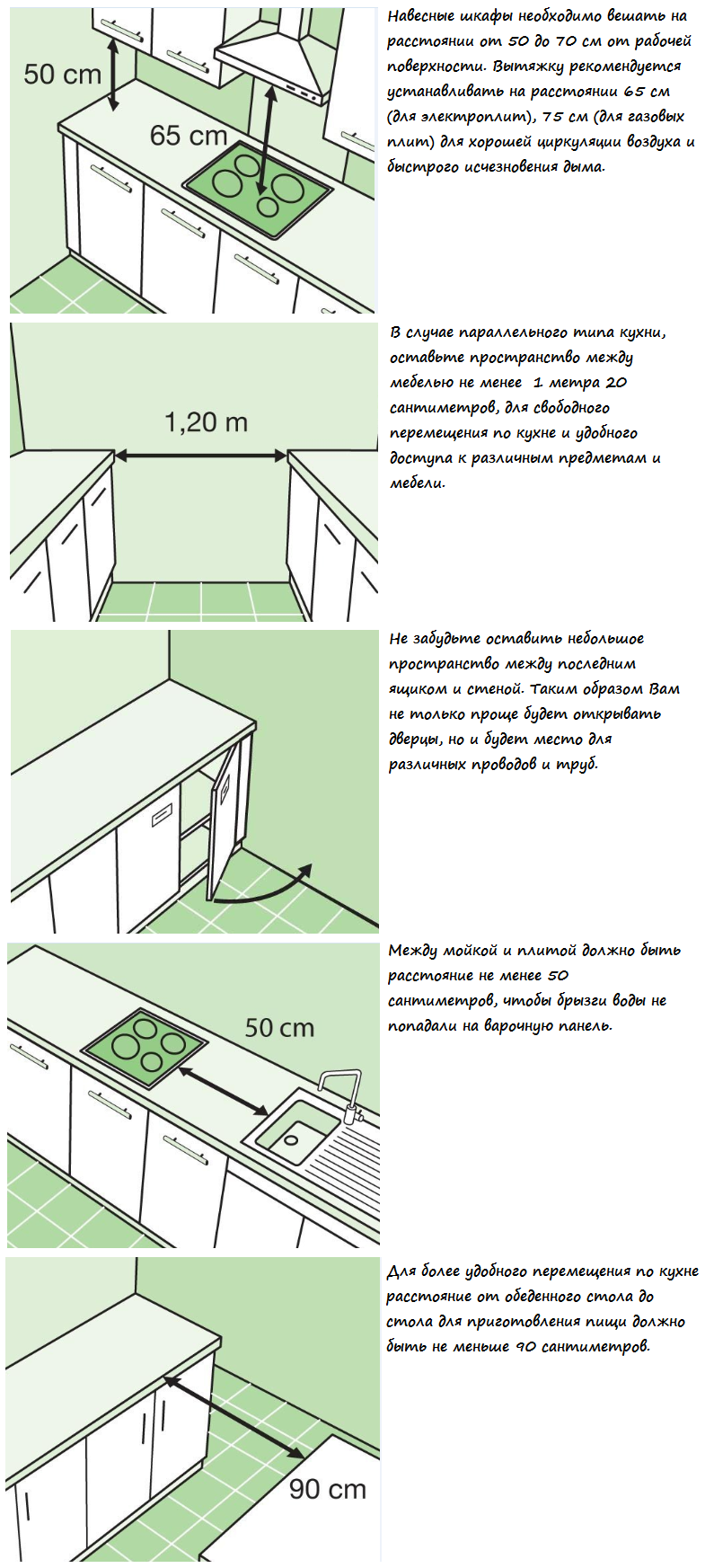 50 cm

65 cm

Навесные шкафы необходимо вешать на расстоянии от 50 до 70 см от рабочей поверхности. Вытяжку рекомендуется устанавливать на расстоянии 65 см (для электроплит), 75 см (для газовых плит) для хорошей циркуляции воздуха и быстрого исчезновения дыма.

1,20 m

В случае параллельного типа кухни, оставьте пространство между мебелью не менее 1 метра 20 сантиметров, для свободного перемещения по кухне и удобного доступа к различным предметам и мебели.

Не забудьте оставить небольшое пространство между последним ящиком и стеной. Таким образом Вам не только проще будет открывать дверцы, но и будет место для различных проводов и труб.

50 cm

Между мойкой и плитой должно быть расстояние не менее 50 сантиметров, чтобы брызги воды не попадали на варочную панель.

90 cm

Для более удобного перемещения по кухне расстояние от обеденного стола до стола для приготовления пищи должно быть не меньше 90 сантиметров.