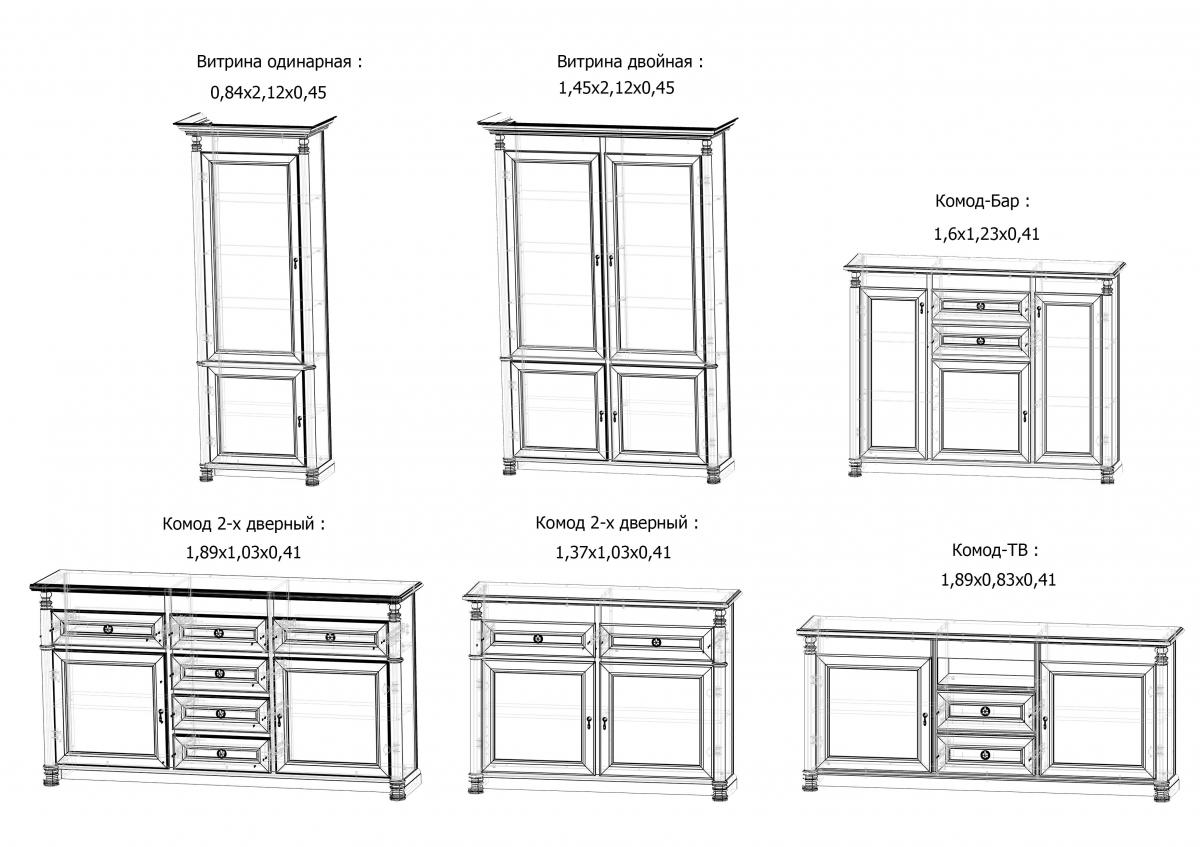 Витрина одинарная :
0,84х2,12х0,45

Витрина двойная :
1,45х2,12х0,45

Комод-Бар :
1,6х1,23х0,41

Комод 2-х дверный :
1,89х1,03х0,41

Комод 2-х дверный :
1,37х1,03х0,41

Комод-ТВ :
1,89х0,83х0,41