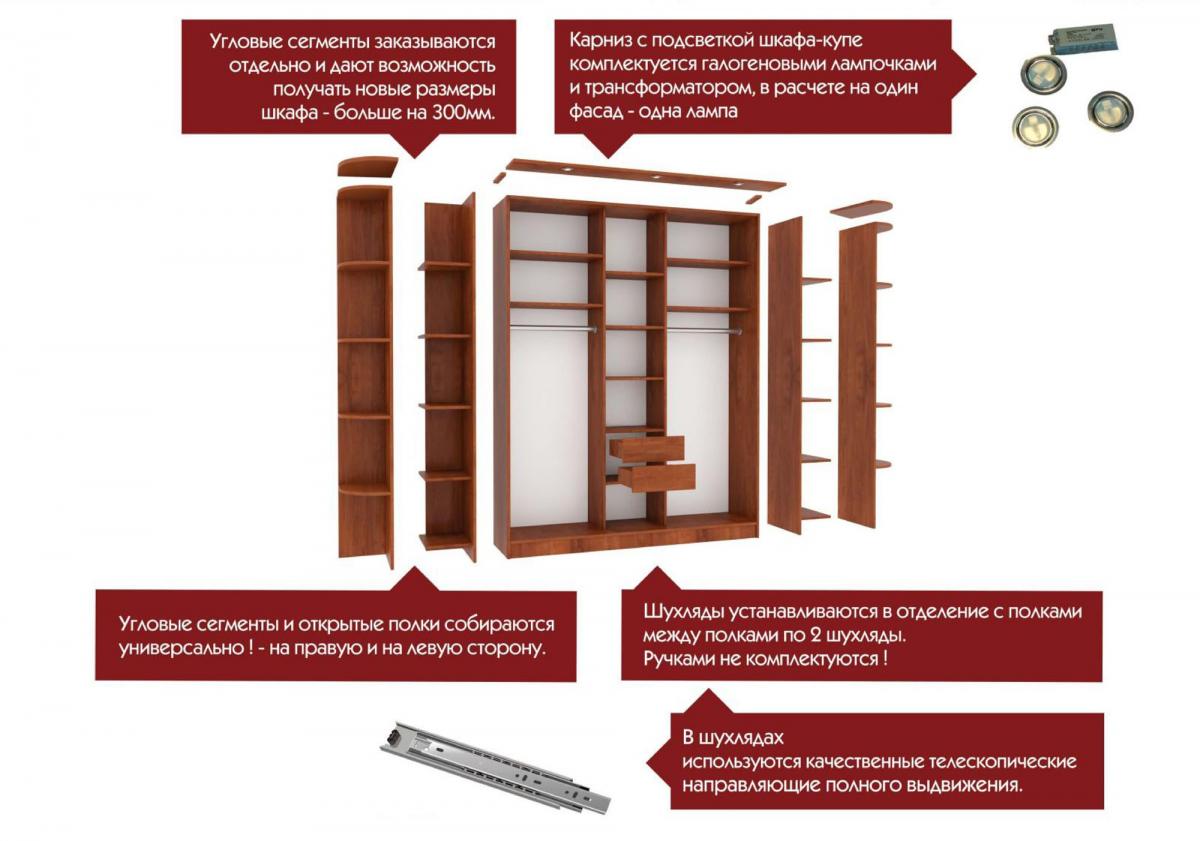 Угловые сегменты заказываются отдельно и дают возможность получать новые размеры шкафа - больше на 300мм.

Карниз с подсветкой шкафа-купе комплектуется галогеновыми лампочками и трансформатором, в расчете на один фасад - одна лампа

Угловые сегменты и открытые полки собираются универсально ! - на правую и на левую сторону.

Шухляды устанавливаются в отделение с полками между полками по 2 шухляды.
Ручками не комплектуются !

В шухлядах
используются качественные телескопические направляющие полного выдвижения.